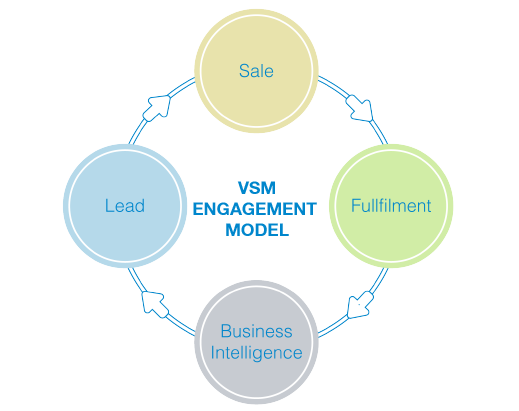 Sale

Lead

VSM ENGAGEMENT MODEL

Fullfilment

Business Intelligence